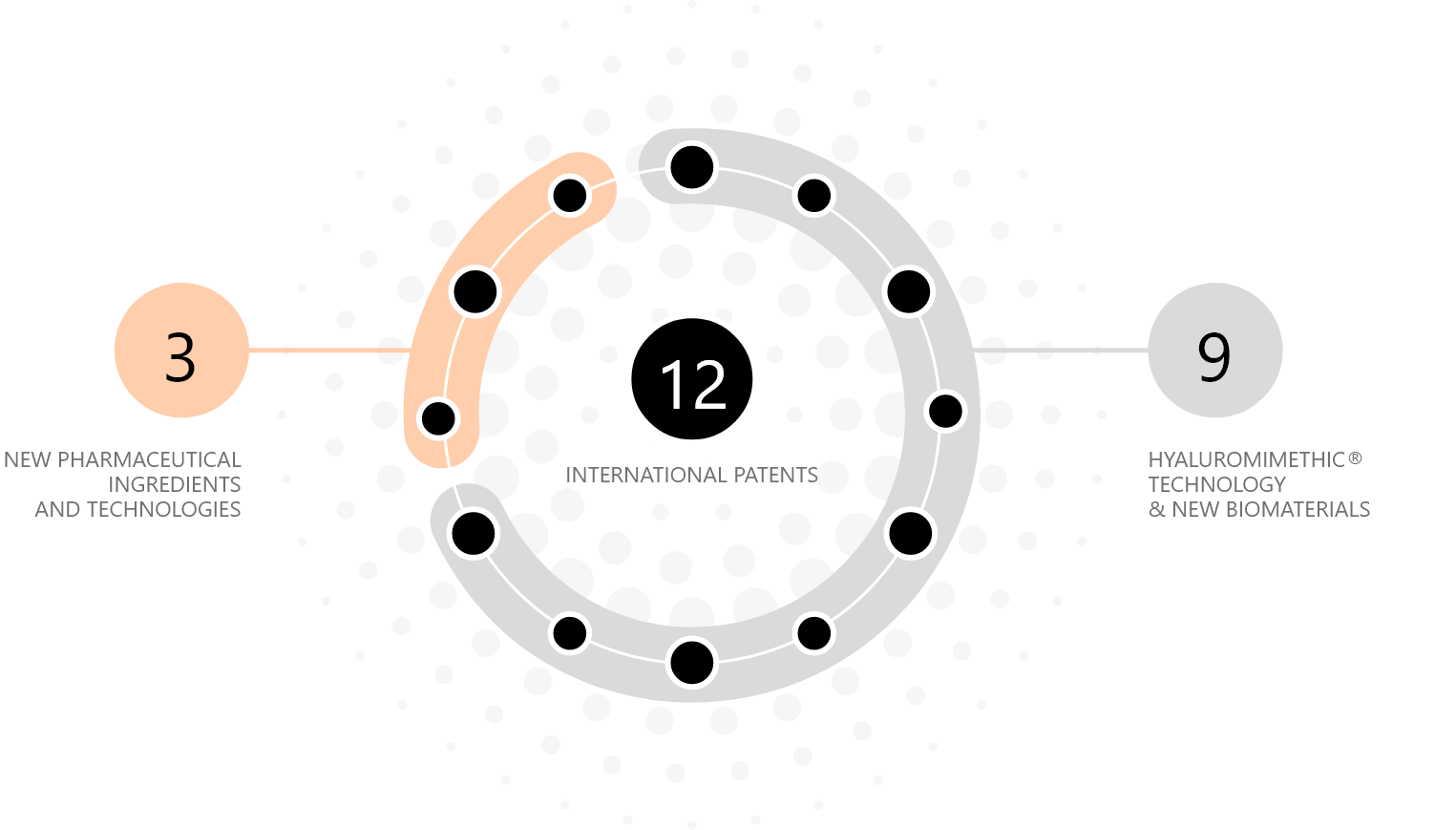 3

NEW PHARMACEUTICAL INGREDIENTS AND TECHNOLOGIES

12

INTERNATIONAL PATENTS

9

HYALUROMIMETHIC® TECHNOLOGY & NEW BIOMATERIALS