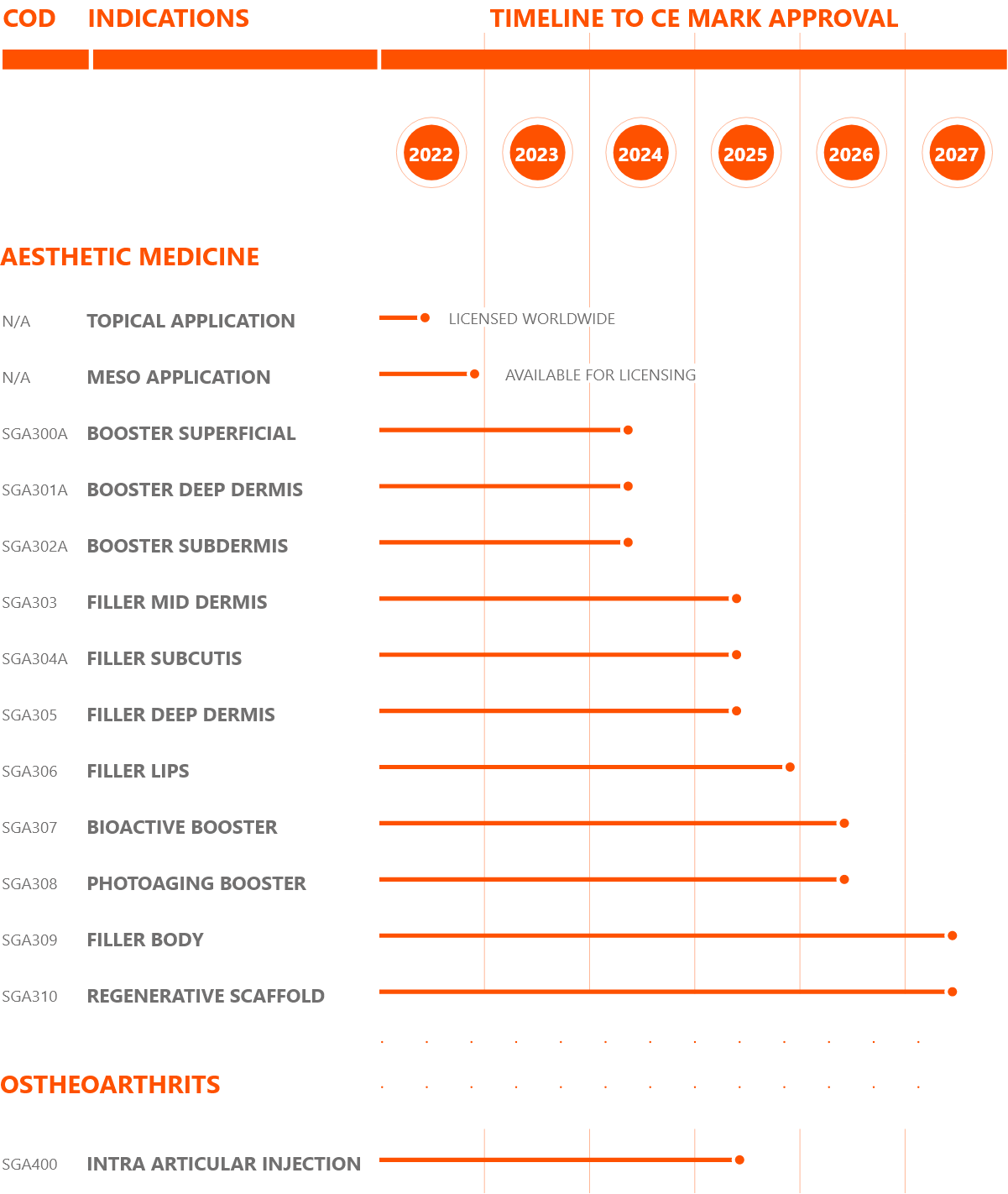 COD INDICATIONS TIMELINE TO CE MARK APPROVAL

2022 2023 2024 2025 2026 2027

AESTHETIC MEDICINE

N/A TOPICAL APPLICATION LICENSED WORLDWIDE

N/A MESO APPLICATION AVAILABLE FOR LICENSING

SGA300A BOOSTER SUPERFICIAL

SGA301A BOOSTER DEEP DERMIS

SGA302A BOOSTER SUBDERMIS

SGA303 FILLER MID DERMIS

SGA304A FILLER SUBCUTIS

SGA305 FILLER DEEP DERMIS

SGA306 FILLER LIPS

SGA307 BIOACTIVE BOOSTER

SGA308 PHOTOAGING BOOSTER

SGA309 FILLER BODY

SGA310 REGENERATIVE SCAFFOLD

OSTHEOARTHRITS

SGA400 INTRA ARTICULAR INJECTION